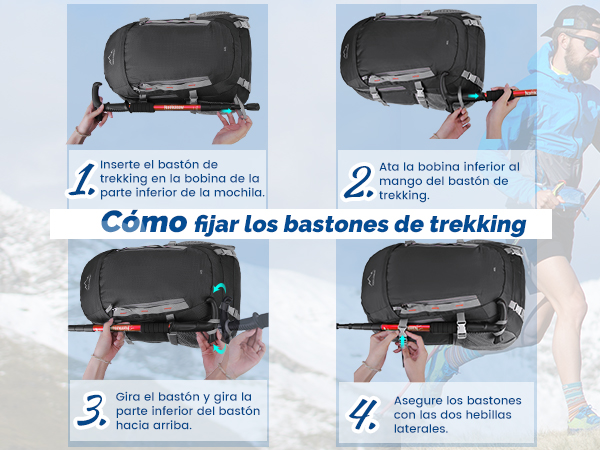 1. Inserte el bastón de trekking en la bobina de la parte inferior de la mochila.

2. Ata la bobina inferior al mango del bastón de trekking.

Cómo fijar los bastones de trekking

3. Gira el bastón y gira la parte inferior del bastón hacia arriba.

4. Asegure los bastones con las dos hebillas laterales.